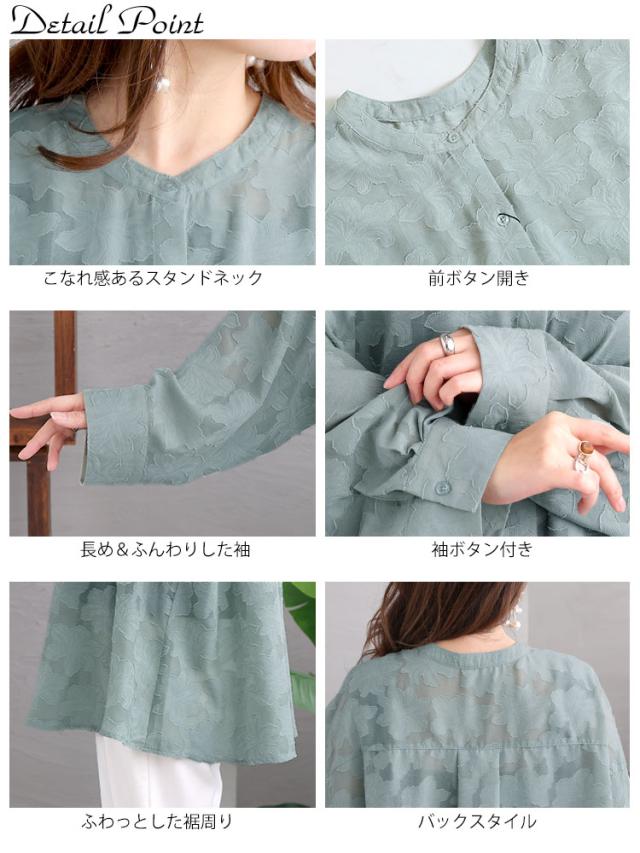 Detail Point

こなれ感あるスタンドネック

前ボタン開き

長め＆ふんわりした袖

袖ボタン付き

ふわっとした裾周り

バックスタイル