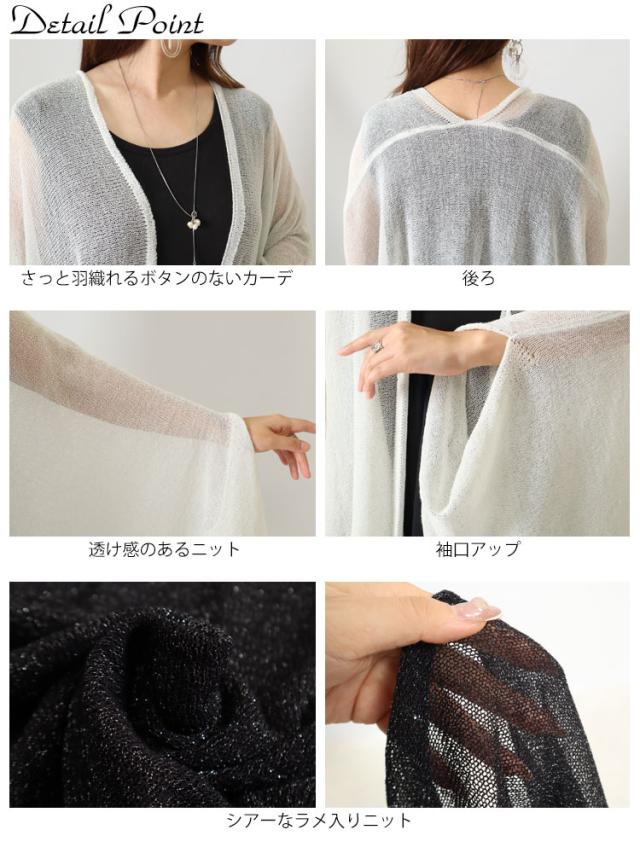 Detail Point

さっと羽織れるボタンのないカーデ

後ろ

透け感のあるニット

袖口アップ

シアーなラメ入りニット