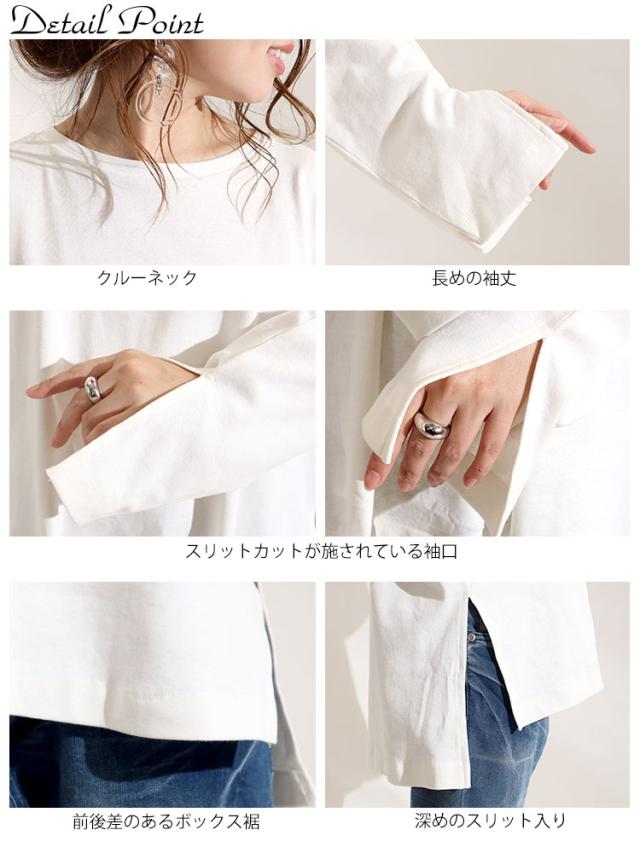 Detail Point

クルーネック

長めの袖丈

スリットカットが施されている袖口

前後差のあるボックス裾

深めのスリット入り