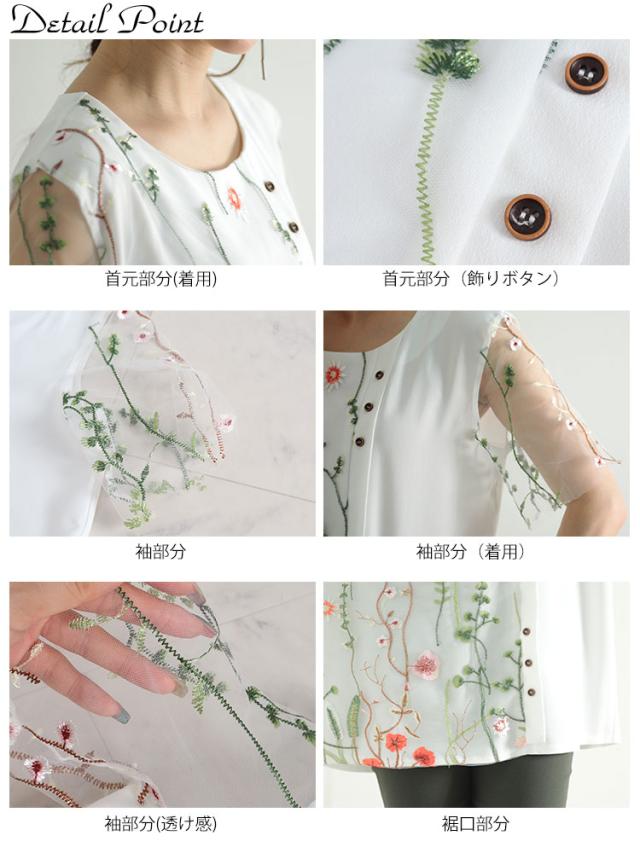 Detail Point

首元部分(着用)

首元部分（飾りボタン）

袖部分

袖部分（着用）

袖部分(透け感)

裾口部分