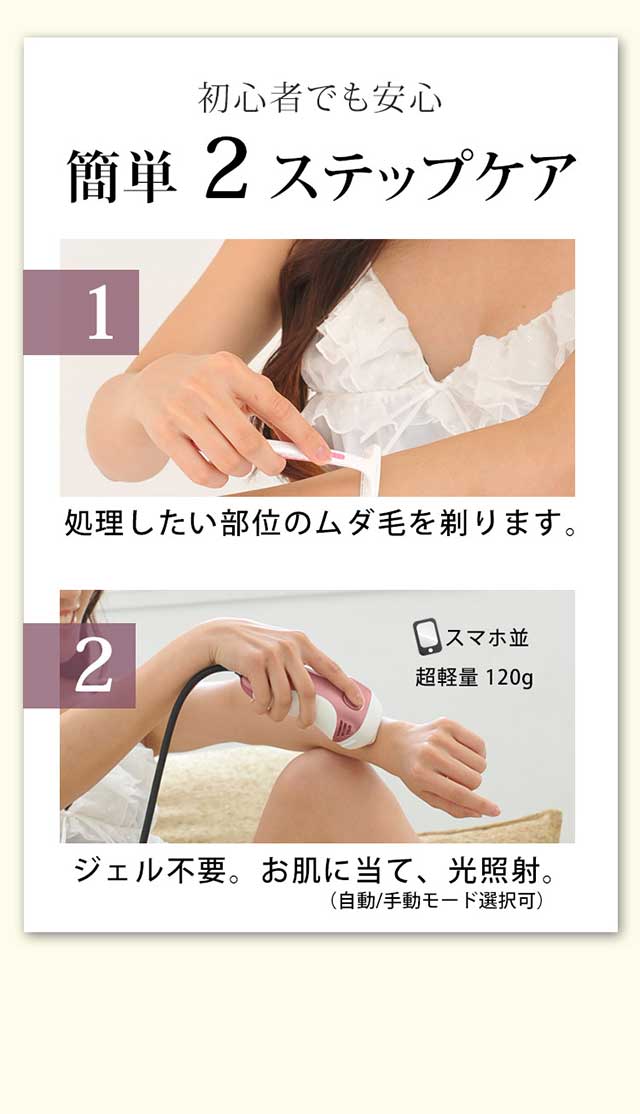 初心者でも安心

簡単 2 ステップケア

1

処理したい部位のムダ毛を剃ります。

2

スマホ並

超軽量 120g

ジェル不要。お肌に当て、光照射。

（自動/手動モード選択可）