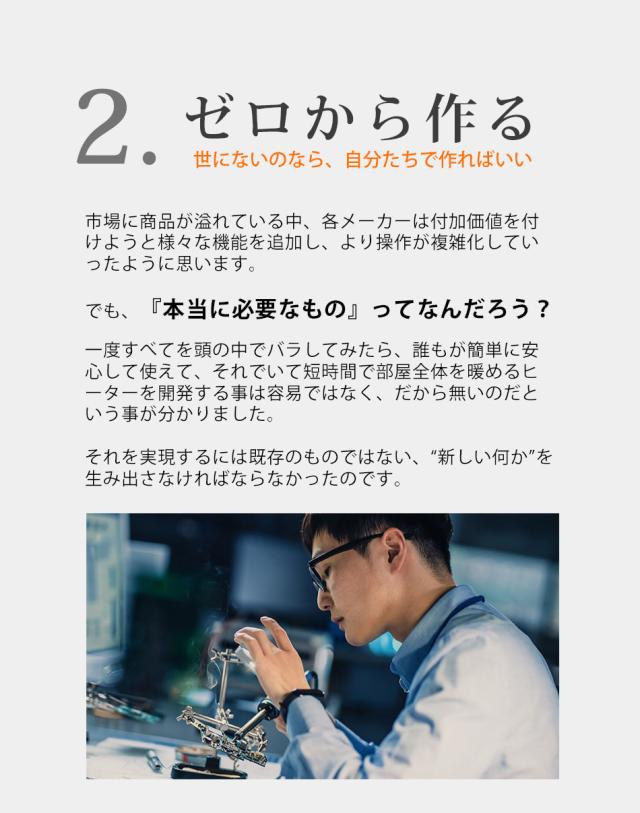 2. ゼロから作る
世にないのなら、自分たちで作ればいい

市場に商品が溢れている中、各メーカーは付加価値を付けようと様々な機能を追加し、より操作が複雑化していったように思います。

でも、『本当に必要なもの』ってなんだろう？

一度すべてを頭の中でバラしてみたら、誰もが簡単に安心して使えて、それでいて短時間で部屋全体を暖めるヒーターを開発する事は容易ではなく、だから無いのだという事が分かりました。

それを実現するには既存のものではない、“新しい何か”を生み出さなければならなかったのです。