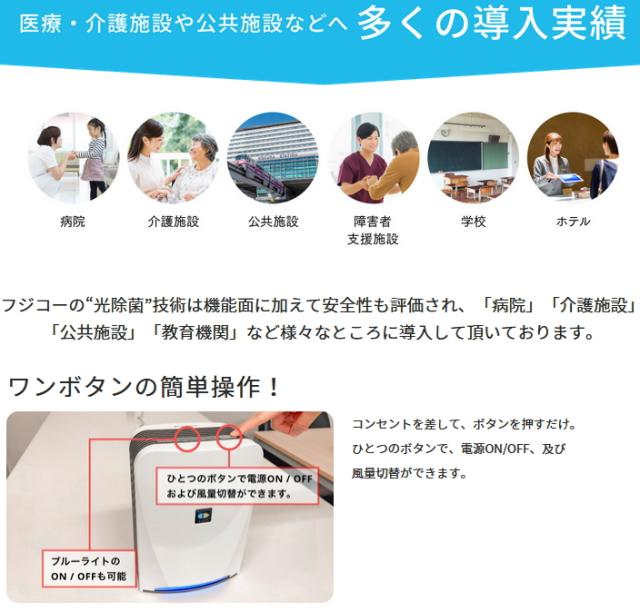 医療・介護施設や公共施設などへ 多くの導入実績

病院

介護施設

公共施設

障害者
支援施設

学校

ホテル

フジコーの“光除菌”技術は機能面に加えて安全性も評価され、「病院」「介護施設」「公共施設」「教育機関」など様々なところに導入して頂いております。

ワンボタンの簡単操作！

ひとつのボタンで電源ON / OFF
および風量切替ができます。

ブルーライトの
ON / OFFも可能

コンセントを差して、ボタンを押すだけ。
ひとつのボタンで、電源ON/OFF、及び
風量切替ができます。