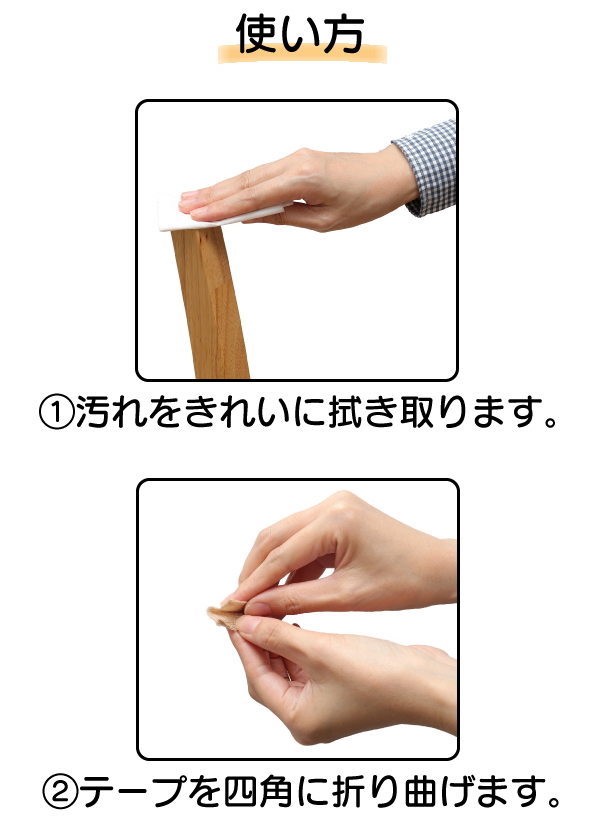 使い方

①汚れをきれいに拭き取ります。

②テープを四角に折り曲げます。