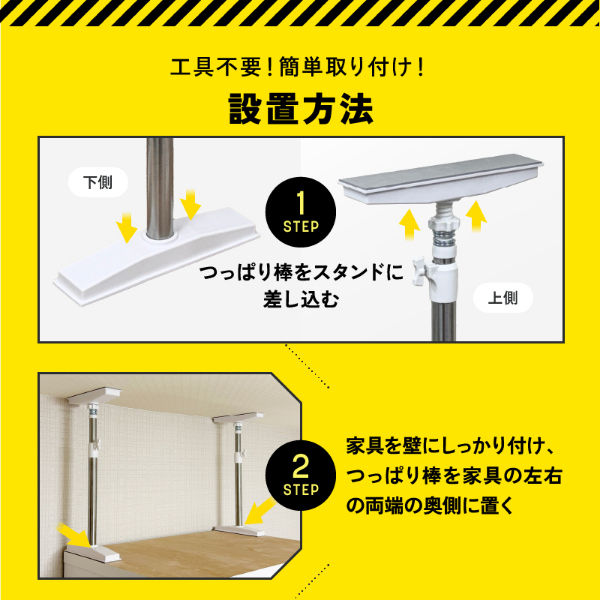 工具不要！簡単取り付け！

設置方法

下側

1
STEP

つっぱり棒をスタンドに差し込む

上側

2
STEP

家具を壁にしっかり付け、つっぱり棒を家具の左右の両端の奥側に置く