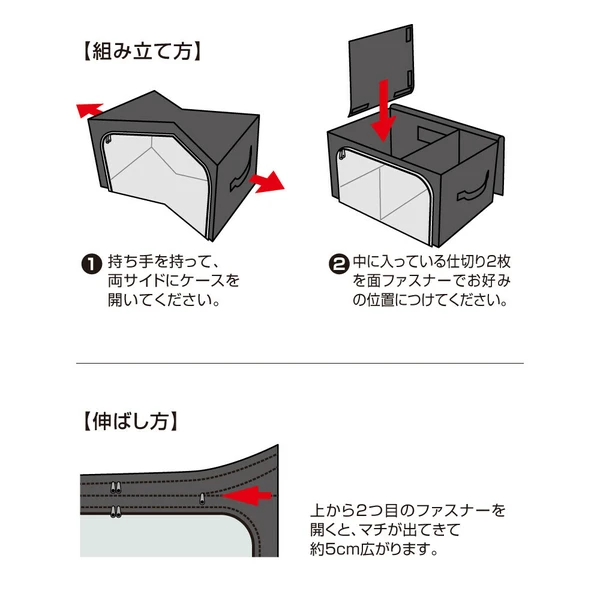 【組み立て方】

❶ 持ち手を持って、両サイドにケースを開いてください。

❷ 中に入っている仕切り2枚を面ファスナーでお好みの位置につけてください。

【伸ばし方】

上から2つ目のファスナーを開くと、マチが出てきて約5cm広がります。