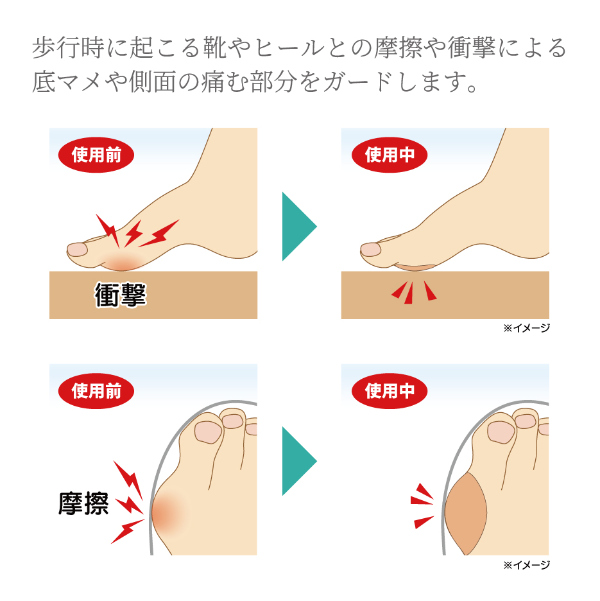 歩行時に起こる靴やヒールとの摩擦や衝撃による底マメや側面の痛む部分をガードします。

使用前

衝撃

使用中

※イメージ

使用前

摩擦

使用中

※イメージ