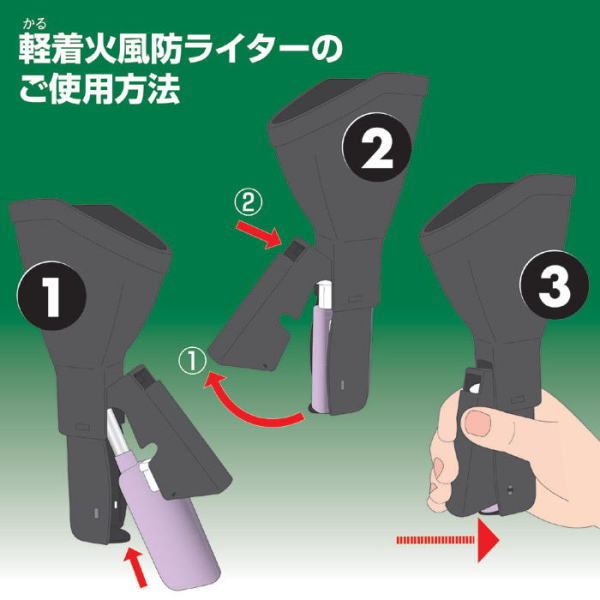 かる
軽着火風防ライターの
ご使用方法

1

2

②

①

3