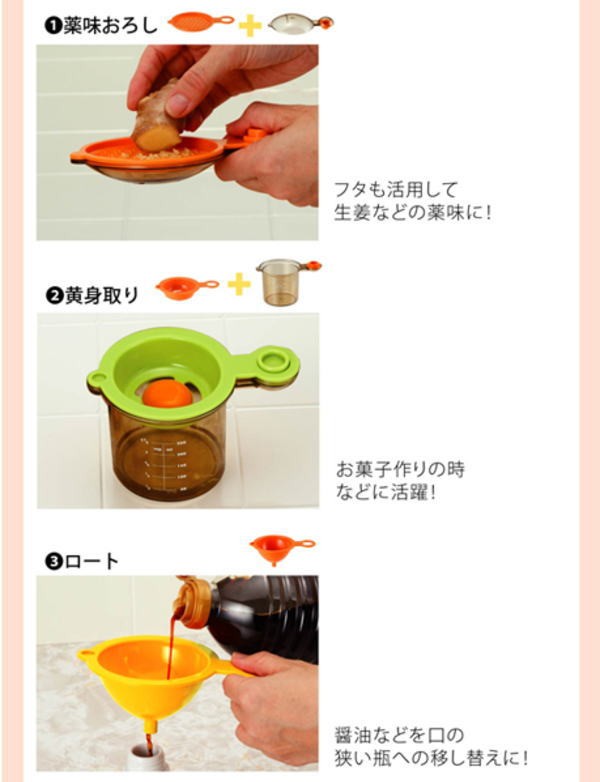 ❶薬味おろし

フタも活用して
生姜などの薬味に!

❷黄身取り

お菓子作りの時
などに活躍!

❸ロート

醤油などを口の
狭い瓶への移し替えに!