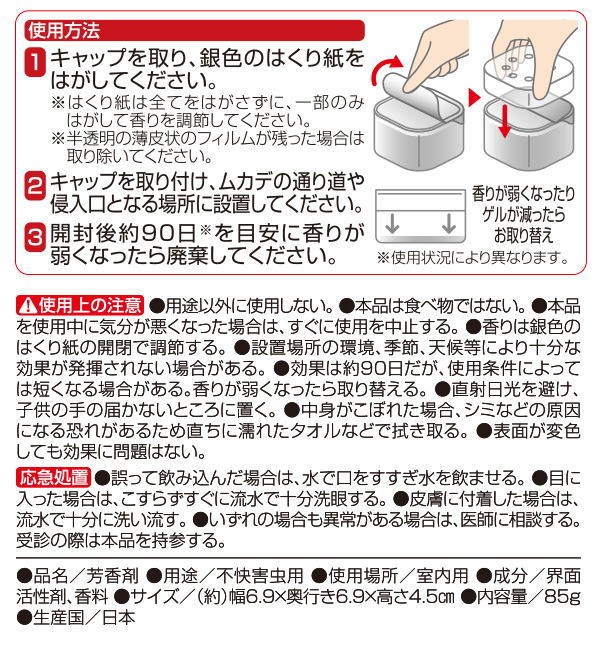 使用方法

1 キャップを取り、銀色のはくり紙をはがしてください。
※はくり紙は全てをはがさずに、一部のみはがして香りを調節してください。
※半透明の薄皮状のフィルムが残った場合は取り除いてください。

2 キャップを取り付け、ムカデの通り道や侵入口となる場所に設置してください。

3 開封後約90日※を目安に香りが弱くなったら廃棄してください。

香りが弱くなったりゲルが減ったらお取り替え

※使用状況により異なります。

⚠使用上の注意 ●用途以外に使用しない。●本品は食べ物ではない。●本品を使用中に気分が悪くなった場合は、すぐに使用を中止する。●香りは銀色のはくり紙の開閉で調節する。●設置場所の環境、季節、天候等により十分な効果が発揮されない場合がある。●効果は約90日だが、使用条件によっては短くなる場合がある。香りが弱くなったら取り替える。●直射日光を避け、子供の手の届かないところに置く。●中身がこぼれた場合、シミなどの原因になる恐れがあるため直ちに濡れたタオルなどで拭き取る。●表面が変色しても効果に問題はない。

応急処置 ●誤って飲み込んだ場合は、水で口をすすぎ水を飲ませる。●目に入った場合は、こすらずすぐに流水で十分洗眼する。●皮膚に付着した場合は、流水で十分に洗い流す。●いずれの場合も異常がある場合は、医師に相談する。受診の際は本品を持参する。

●品名／芳香剤 ●用途／不快害虫用 ●使用場所／室内用 ●成分／界面活性剤、香料 ●サイズ／(約)幅6.9×奥行き6.9×高さ4.5㎝ ●内容量／85g ●生産国／日本