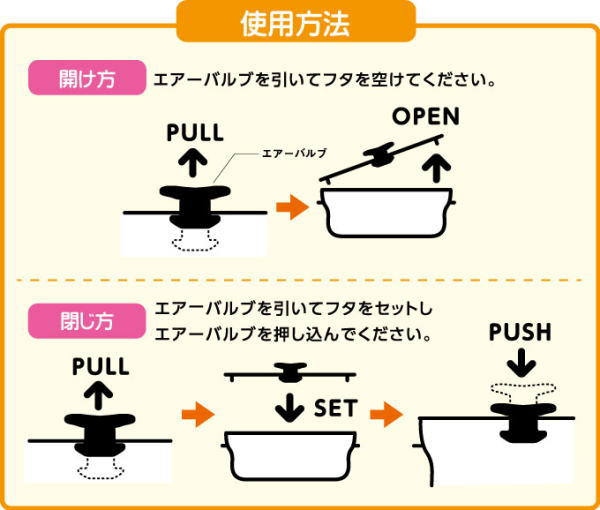 使用方法

開け方 エアーバルブを引いてフタを空けてください。

PULL

エアーバルブ

OPEN

閉じ方 エアーバルブを引いてフタをセットし
エアーバルブを押し込んでください。

PULL

SET

PUSH