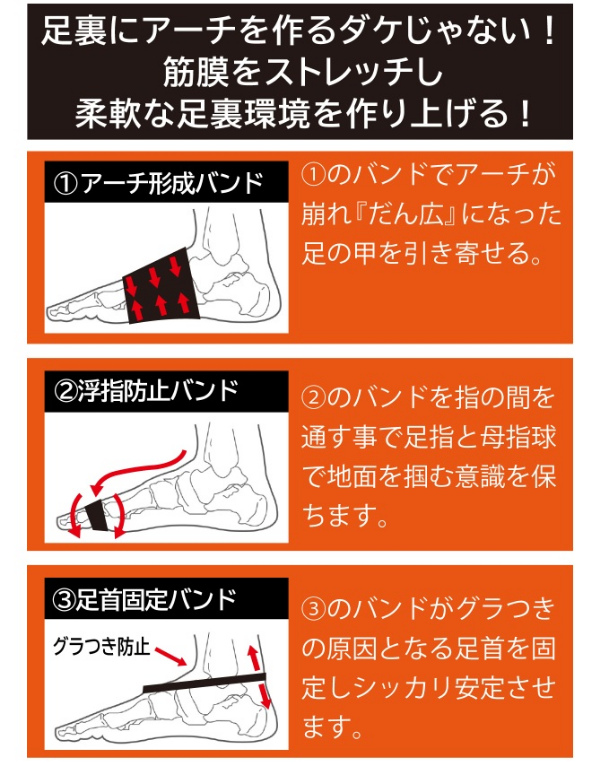 足裏にアーチを作るダケじゃない！
筋膜をストレッチし
柔軟な足裏環境を作り上げる！

①アーチ形成バンド

①のバンドでアーチが崩れ『だん広』になった足の甲を引き寄せる。

②浮指防止バンド

②のバンドを指の間を通す事で足指と母指球で地面を掴む意識を保ちます。

③足首固定バンド

グラつき防止

③のバンドがグラつきの原因となる足首を固定しシッカリ安定させます。