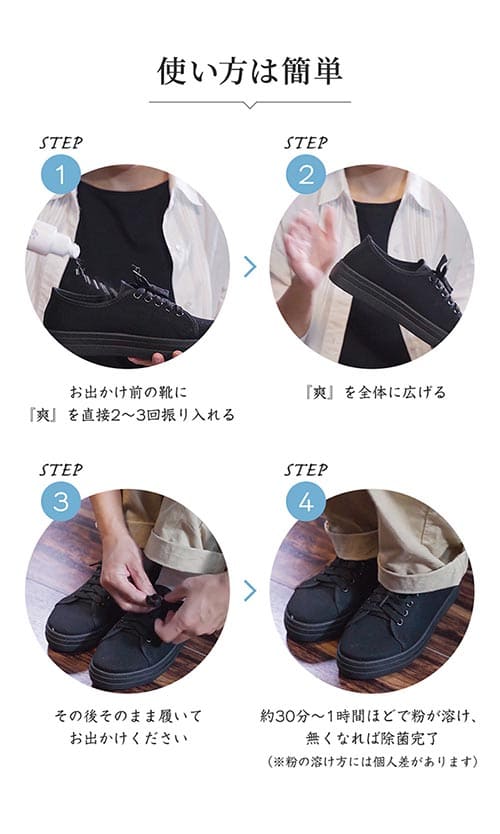 使い方は簡単

STEP
1

お出かけ前の靴に
『爽』を直接2〜3回振り入れる

STEP
2

『爽』を全体に広げる

STEP
3

その後そのまま履いて
お出かけください

STEP
4

約30分〜1時間ほどで粉が溶け、
無くなれば除菌完了
（※粉の溶け方には個人差があります）