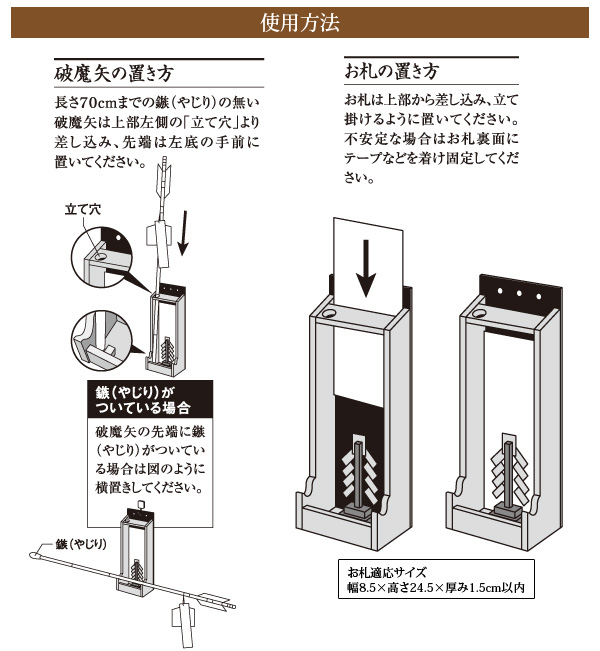 使用方法

破魔矢の置き方

長さ70cmまでの鏃(やじり)の無い破魔矢は上部左側の「立て穴」より差し込み、先端は左底の手前に置いてください。

立て穴

鏃(やじり)がついている場合

破魔矢の先端に鏃(やじり)がついている場合は図のように横置きしてください。

鏃(やじり)

お札の置き方

お札は上部から差し込み、立て掛けるように置いてください。不安定な場合はお札裏面にテープなどを着け固定してください。

お札適応サイズ
幅8.5×高さ24.5×厚み1.5cm以内