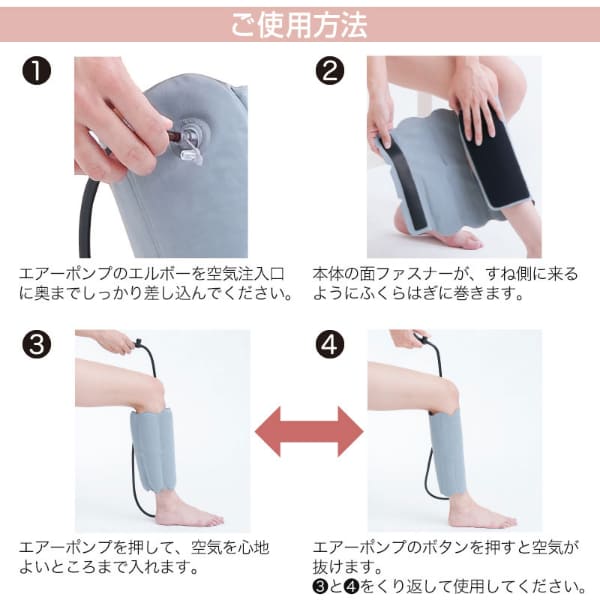 ご使用方法

❶

エアーポンプのエルボーを空気注入口に奥までしっかり差し込んでください。

❷

本体の面ファスナーが、すね側に来るようにふくらはぎに巻きます。

❸

エアーポンプを押して、空気を心地よいところまで入れます。

❹

エアーポンプのボタンを押すと空気が抜けます。
❸と❹をくり返して使用してください。