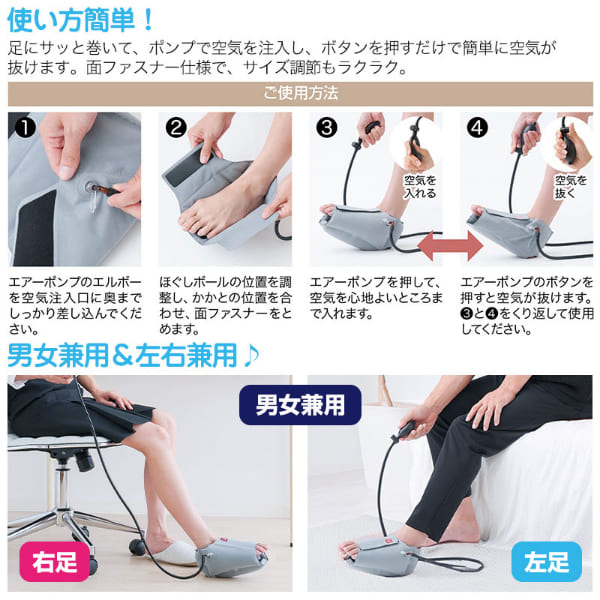 使い方簡単！

足にサッと巻いて、ポンプで空気を注入し、ボタンを押すだけで簡単に空気が抜けます。面ファスナー仕様で、サイズ調節もラクラク。

ご使用方法

❶
エアーポンプのエルボーを空気注入口に奥までしっかり差し込んでください。

❷
ほぐしボールの位置を調整し、かかとの位置を合わせ、面ファスナーをとめます。

❸
空気を入れる
エアーポンプを押して、空気を心地よいところまで入れます。

❹
空気を抜く
エアーポンプのボタンを押すと空気が抜けます。❸と❹をくり返して使用してください。

男女兼用＆左右兼用♪

男女兼用

右足

左足