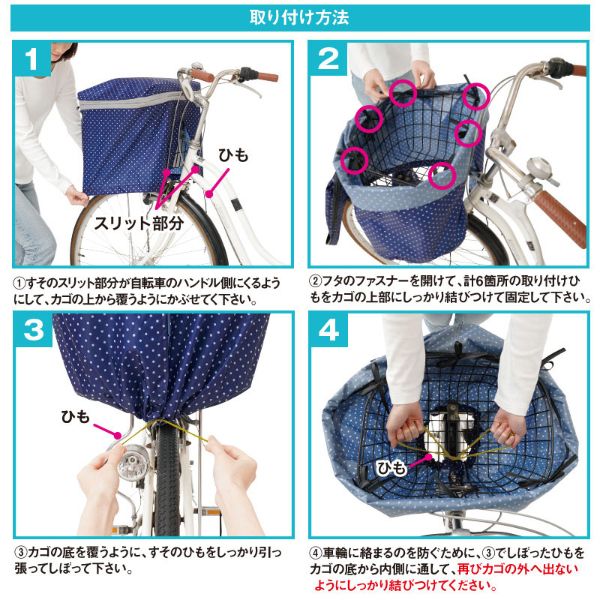 取り付け方法

1

ひも

スリット部分

①すそのスリット部分が自転車のハンドル側にくるようにして、カゴの上から覆うようにかぶせてく下さい。

2

②フタのファスナーを開けて、計6箇所の取り付けひもをカゴの上部にしっかり結びつけて固定して下さい。

3

ひも

③カゴの底を覆うように、すそのひもをしっかり引っ張ってしぼって下さい。

4

ひも

④車輪に絡まるのを防ぐために、③でしぼったひもをカゴの底から内側に通して、再びカゴの外へ出ないようにしっかり結びつけてください。