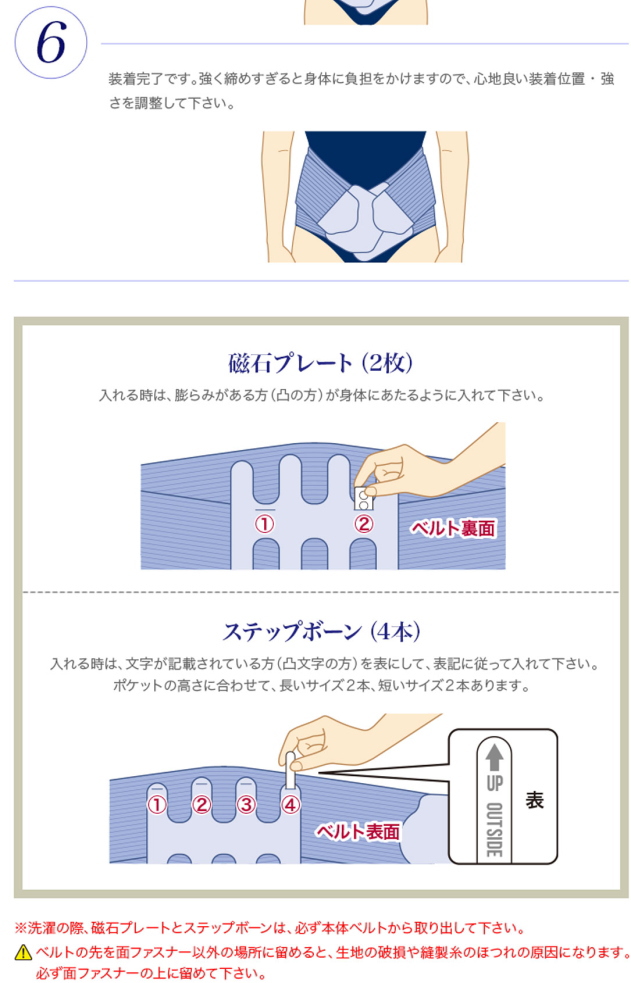 6

装着完了です。強く締めすぎると身体に負担をかけますので、心地良い装着位置・強さを調整して下さい。

磁石プレート（2枚）

入れる時は、膨らみがある方（凸の方）が身体にあたるように入れて下さい。

①

②

ベルト裏面

ステップボーン（4本）

入れる時は、文字が記載されている方（凸文字の方）を表にして、表記に従って入れて下さい。
ポケットの高さに合わせて、長いサイズ2本、短いサイズ2本あります。

①

②

③

④

ベルト表面

UP

OUTSIDE

表

※洗濯の際、磁石プレートとステップボーンは、必ず本体ベルトから取り出して下さい。

ベルトの先を面ファスナー以外の場所に留めると、生地の破損や縫製糸のほつれの原因になります。必ず面ファスナーの上に留めて下さい。