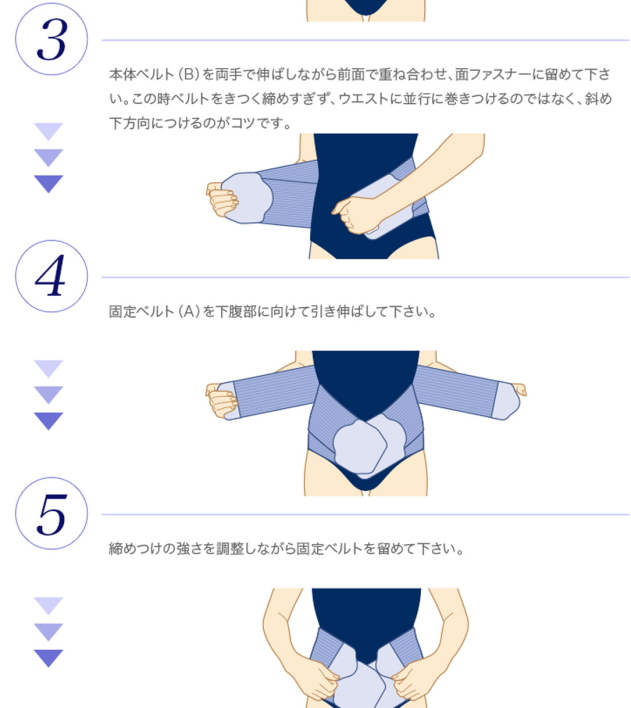 3

本体ベルト（B）を両手で伸ばしながら前面で重ね合わせ、面ファスナーに留めて下さい。この時ベルトをきつく締めすぎず、ウエストに並行に巻きつけるのではなく、斜め下方向につけるのがコツです。

4

固定ベルト（A）を下腹部に向けて引き伸ばして下さい。

5

締めつけの強さを調整しながら固定ベルトを留めて下さい。