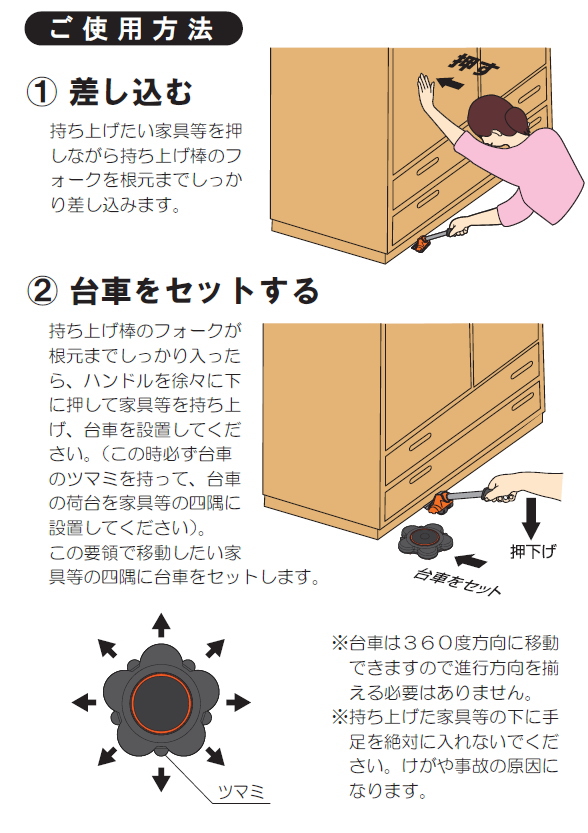 ご使用方法

① 差し込む

持ち上げたい家具等を押しながら持ち上げ棒のフォークを根元までしっかり差し込みます。

押す

② 台車をセットする

持ち上げ棒のフォークが根元までしっかり入ったら、ハンドルを徐々に下に押して家具等を持ち上げ、台車を設置してください。（この時必ず台車のツマミを持って、台車の荷台を家具等の四隅に設置してください）。
この要領で移動したい家具等の四隅に台車をセットします。

押下げ

台車をセット

ツマミ

※台車は３６０度方向に移動できますので進行方向を揃える必要はありません。
※持ち上げた家具等の下に手足を絶対に入れないでください。けがや事故の原因になります。