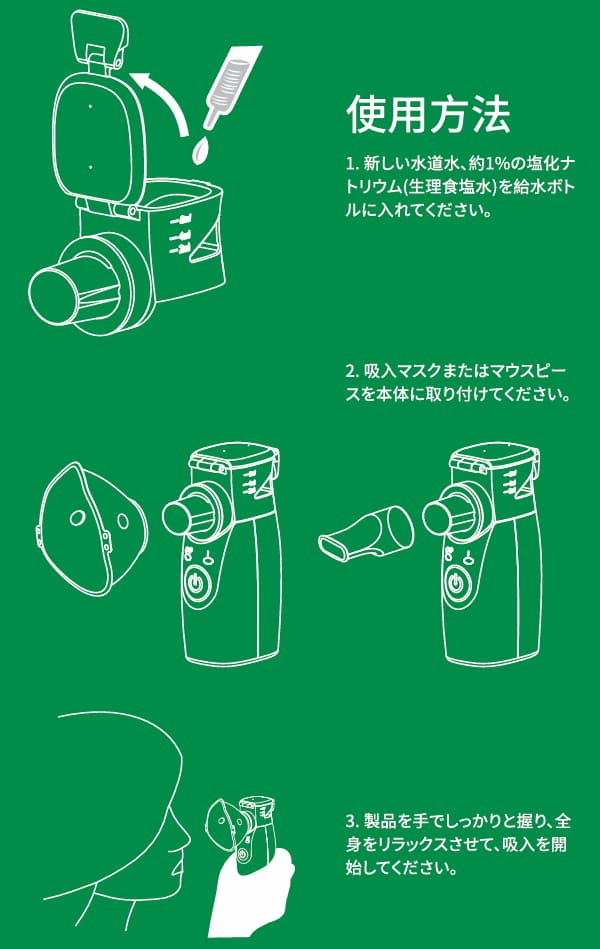 使用方法

1. 新しい水道水、約1%の塩化ナトリウム(生理食塩水)を給水ボトルに入れてください。

2. 吸入マスクまたはマウスピースを本体に取り付けてください。

3. 製品を手でしっかりと握り、全身をリラックスさせて、吸入を開始してください。