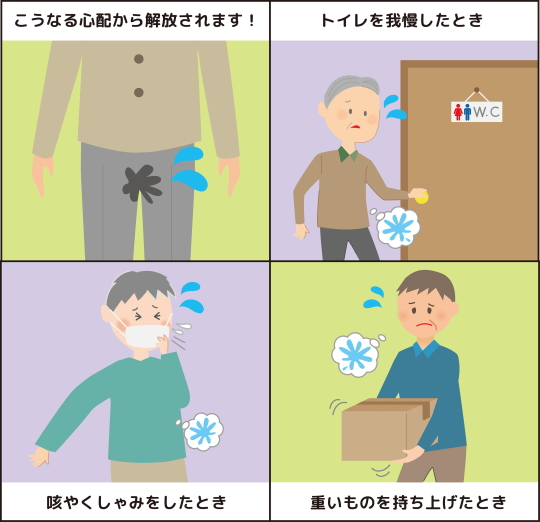 こうなる心配から解放されます！

トイレを我慢したとき

W.C

咳やくしゃみをしたとき

重いものを持ち上げたとき