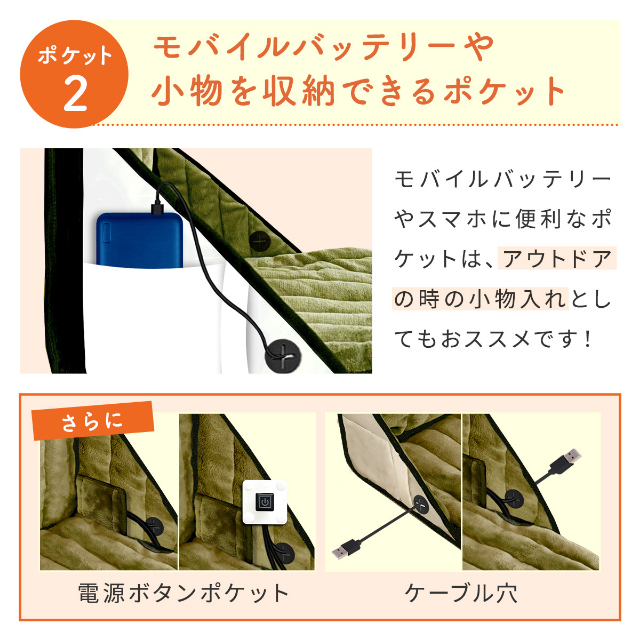 ポケット
2

モバイルバッテリーや
小物を収納できるポケット

モバイルバッテリーやスマホに便利なポケットは、アウトドアの時の小物入れとしてもおススメです！

さらに

電源ボタンポケット

ケーブル穴