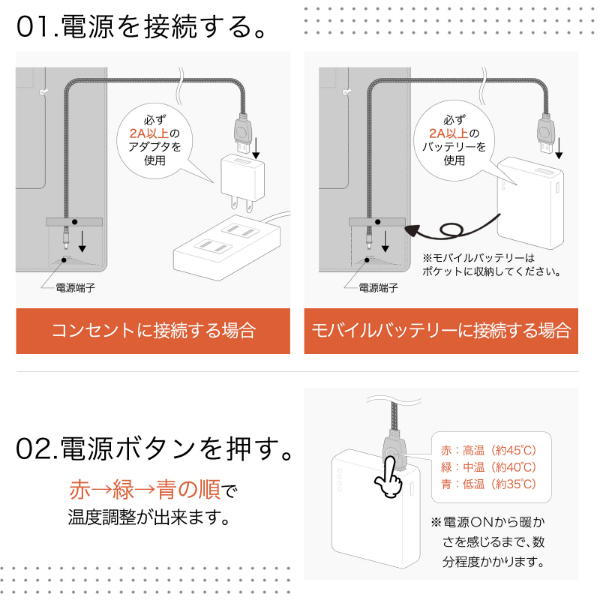 01.電源を接続する。

必ず
2A以上の
アダプタを
使用

電源端子

コンセントに接続する場合

必ず
2A以上の
バッテリーを
使用

※モバイルバッテリーは
ポケットに収納してください。

電源端子

モバイルバッテリーに接続する場合

02.電源ボタンを押す。

赤→緑→青の順で
温度調整が出来ます。

赤：高温（約45℃）
緑：中温（約40℃）
青：低温（約35℃）

※電源ONから暖かさを感じるまで、数分程度かかります。