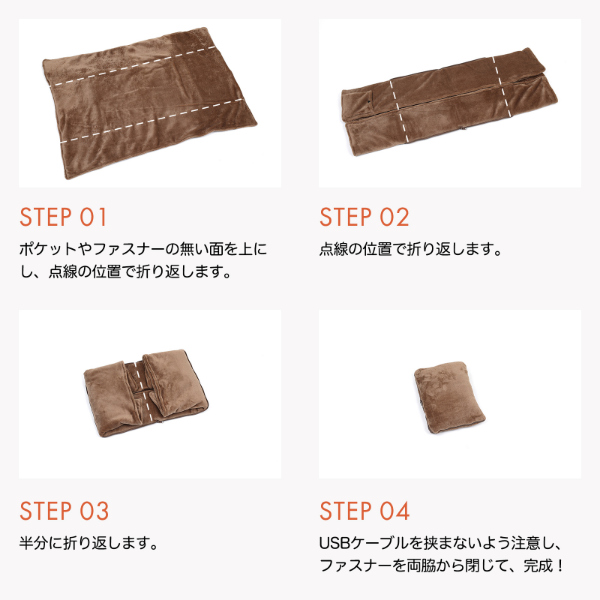 STEP 01

ポケットやファスナーの無い面を上にし、点線の位置で折り返します。

STEP 02

点線の位置で折り返します。

STEP 03

半分に折り返します。

STEP 04

USBケーブルを挟まないよう注意し、ファスナーを両脇から閉じて、完成！