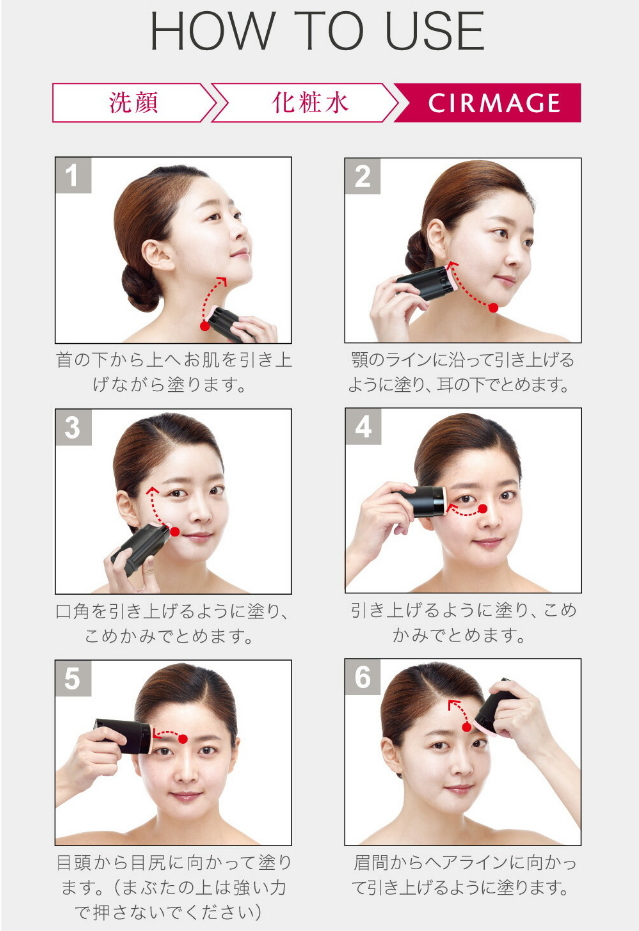 HOW TO USE

洗顔

化粧水

CIRMAGE

1

首の下から上へお肌を引き上げながら塗ります。

2

顎のラインに沿って引き上げるように塗り、耳の下でとめます。

3

口角を引き上げるように塗り、こめかみでとめます。

4

引き上げるように塗り、こめかみでとめます。

5

目頭から目尻に向かって塗ります。（まぶたの上は強い力で押さないでください）

6

眉間からヘアラインに向かって引き上げるように塗ります。