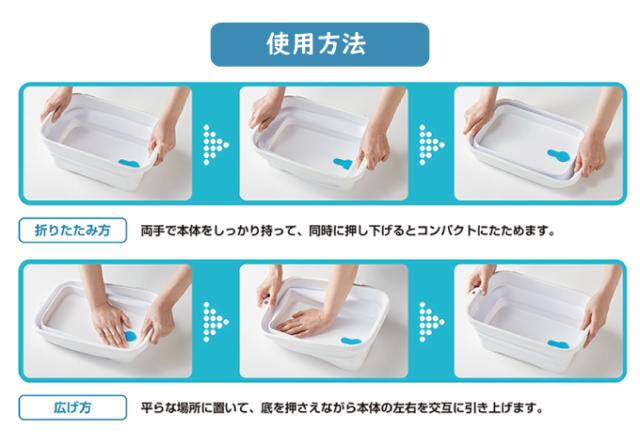 使用方法

折りたたみ方

両手で本体をしっかり持って、同時に押し下げるとコンパクトにたためます。

広げ方

平らな場所に置いて、底を押さえながら本体の左右を交互に引き上げます。