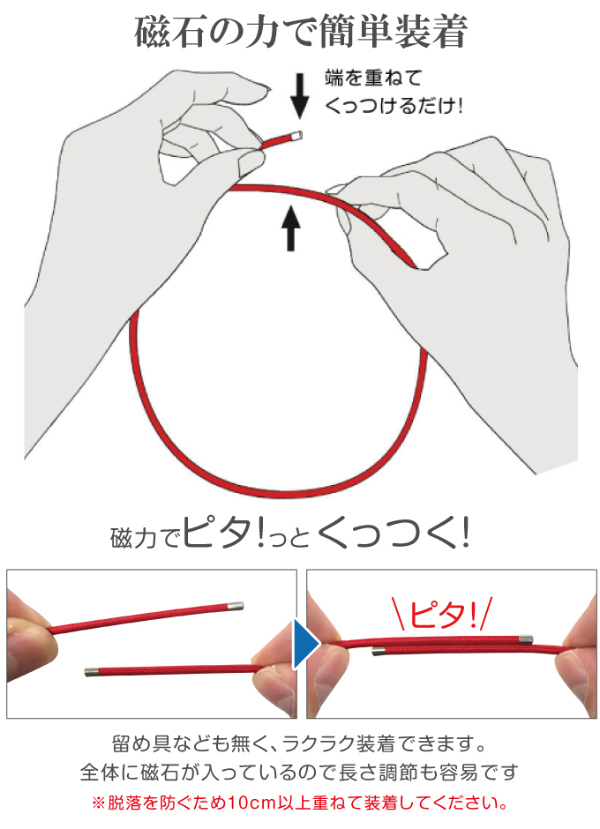 磁石の力で簡単装着

端を重ねて
くっつけるだけ!

磁力でピタ!っとくっつく!

\ピタ!/

留め具なども無く、ラクラク装着できます。
全体に磁石が入っているので長さ調節も容易です
※脱落を防ぐため10cm以上重ねて装着してください。