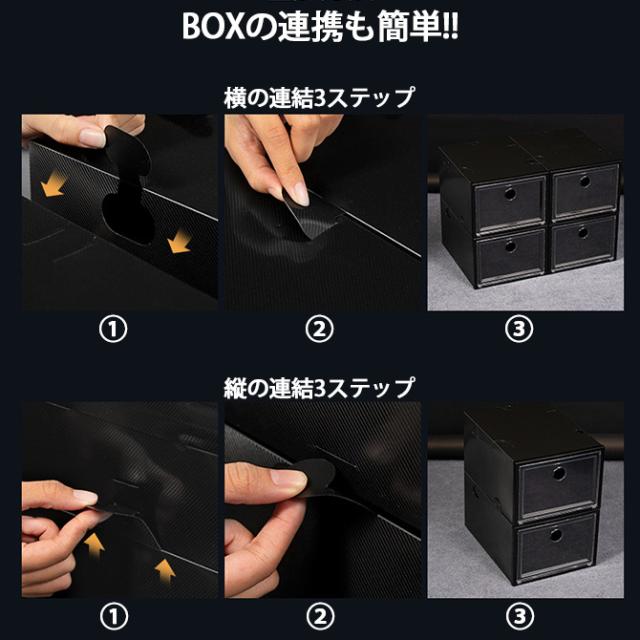 BOXの連携も簡単!!

横の連結3ステップ

①

②

③

縦の連結3ステップ

①

②

③