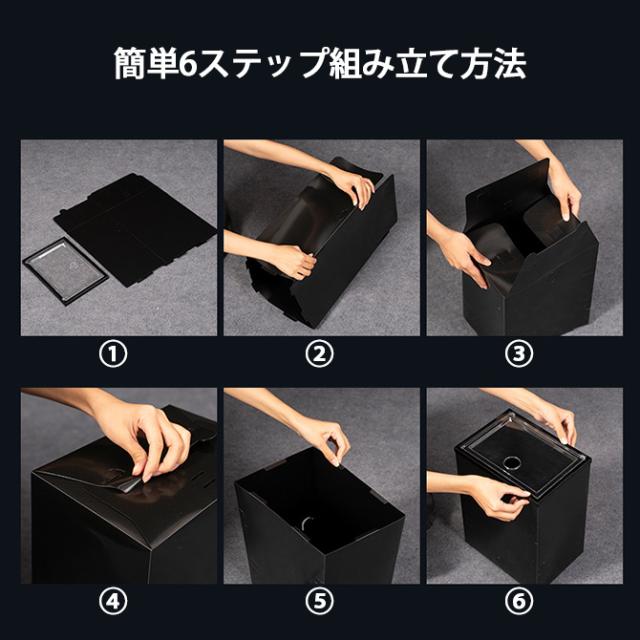 簡単6ステップ組み立て方法

①

②

③

④

⑤

⑥