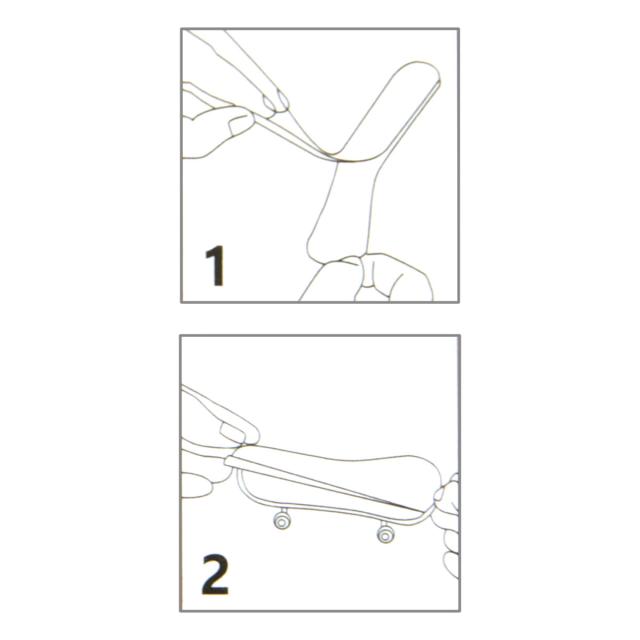 1

2