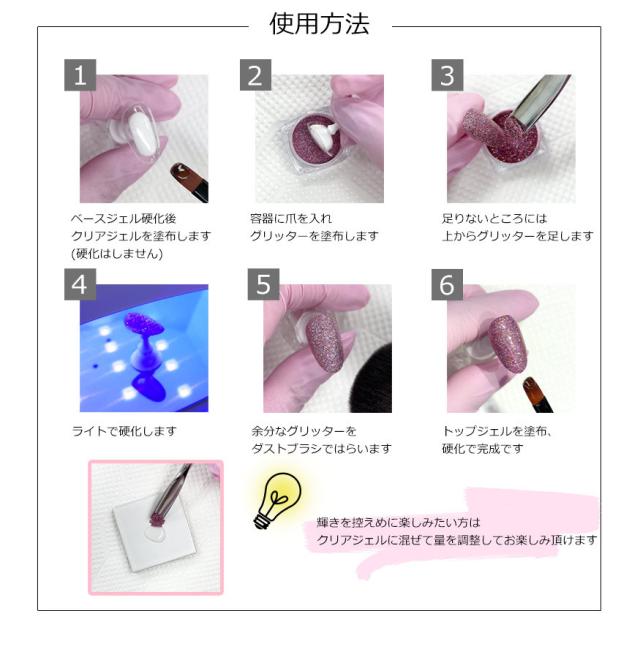 使用方法

1

ベースジェル硬化後
クリアジェルを塗布します
(硬化はしません)

2

容器に爪を入れ
グリッターを塗布します

3

足りないところには
上からグリッターを足します

4

ライトで硬化します

5

余分なグリッターを
ダストブラシではらいます

6

トップジェルを塗布、
硬化で完成です

輝きを控えめに楽しみたい方は
クリアジェルに混ぜて量を調整してお楽しみ頂けます