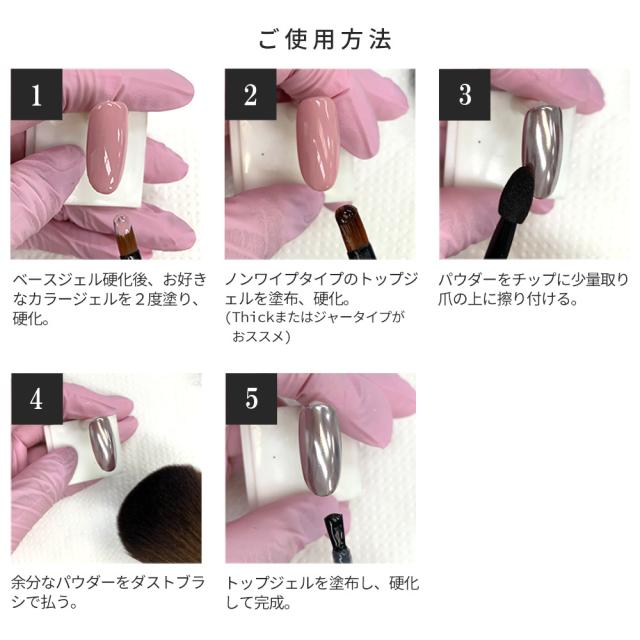 ご使用方法

1

ベースジェル硬化後、お好きなカラージェルを２度塗り、硬化。

2

ノンワイプタイプのトップジェルを塗布、硬化。
（Thickまたはジャータイプがおススメ）

3

パウダーをチップに少量取り爪の上に擦り付ける。

4

余分なパウダーをダストブラシで払う。

5

トップジェルを塗布し、硬化して完成。