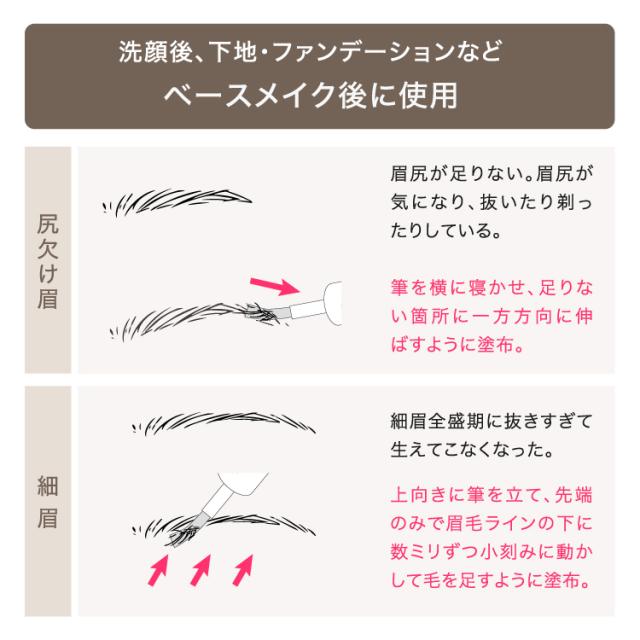 洗顔後、下地・ファンデーションなど
ベースメイク後に使用

尻欠け眉

眉尻が足りない。眉尻が気になり、抜いたり剃ったりしている。

筆を横に寝かせ、足りない箇所に一方方向に伸ばすように塗布。

細眉

細眉全盛期に抜きすぎて生えてこなくなった。

上向きに筆を立て、先端のみで眉毛ラインの下に数ミリずつ小刻みに動かして毛を足すように塗布。