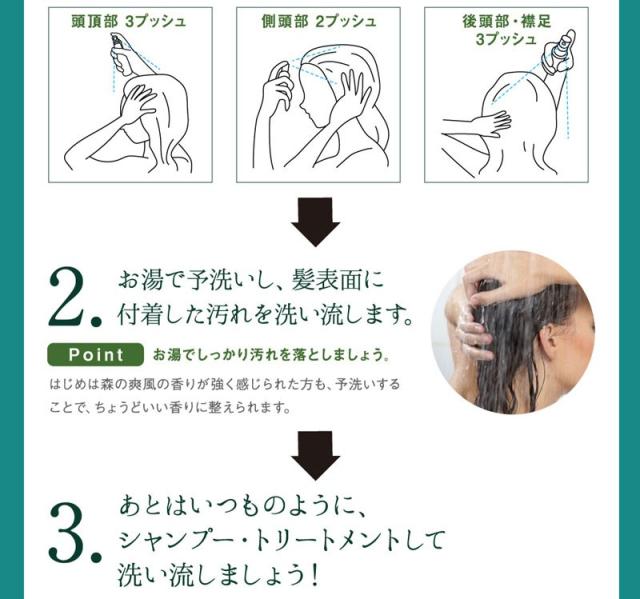 頭頂部 3プッシュ

側頭部 2プッシュ

後頭部・襟足 3プッシュ

2. お湯で予洗いし、髪表面に付着した汚れを洗い流します。

Point お湯でしっかり汚れを落としましょう。

はじめは森の爽風の香りが強く感じられた方も、予洗いすることで、ちょうどいい香りに整えられます。

3. あとはいつものように、シャンプー・トリートメントして洗い流しましょう！