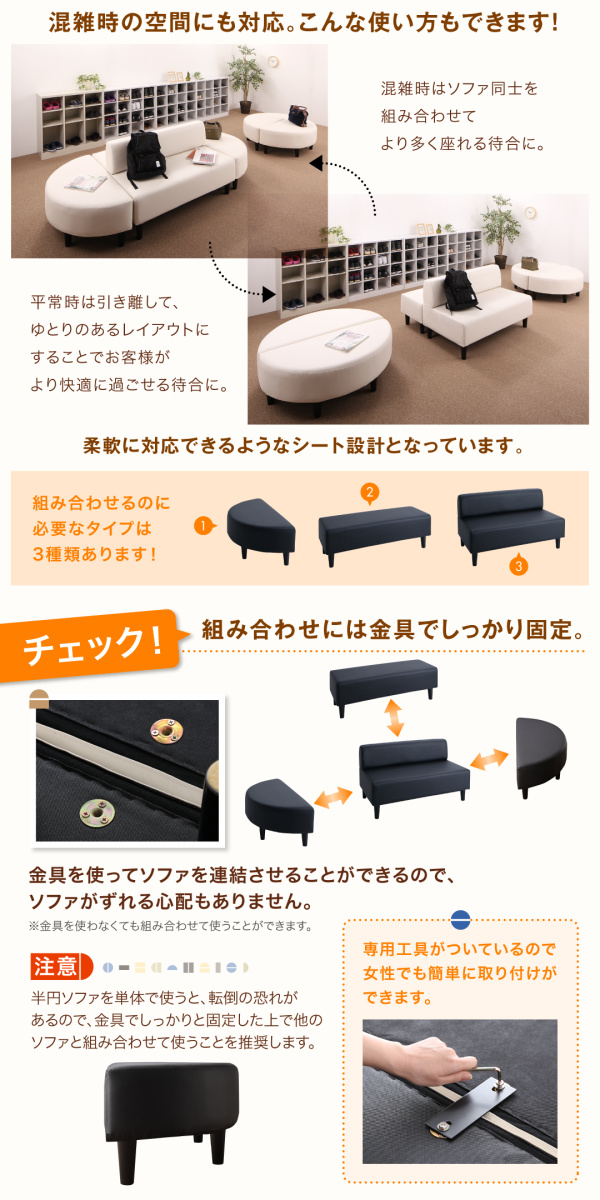 混雑時の空間にも対応。こんな使い方もできます!

混雑時はソファ同士を組み合わせてより多く座れる待合に。

平常時は引き離して、ゆとりのあるレイアウトにすることでお客様がより快適に過ごせる待合に。

柔軟に対応できるようなシート設計となっています。

組み合わせるのに必要なタイプは3種類あります!

1

2

3

チェック!

組み合わせには金具でしっかり固定。

金具を使ってソファを連結させることができるので、ソファがずれる心配もありません。

※金具を使わなくても組み合わせて使うことができます。

注意

半円ソファを単体で使うと、転倒の恐れがあるので、金具でしっかりと固定した上で他のソファと組み合わせて使うことを推奨します。

専用工具がついているので女性でも簡単に取り付けができます。