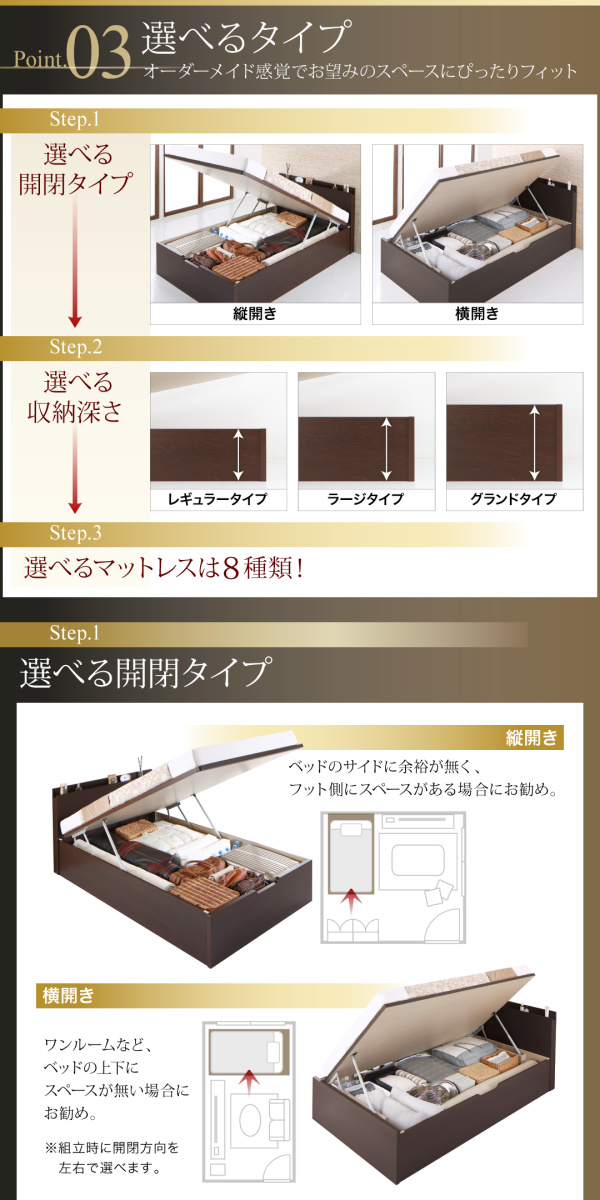 Point.03 選べるタイプ
オーダーメイド感覚でお望みのスペースにぴったりフィット

Step.1
選べる開閉タイプ
縦開き
横開き

Step.2
選べる収納深さ
レギュラータイプ
ラージタイプ
グランドタイプ

Step.3
選べるマットレスは8種類!

Step.1
選べる開閉タイプ

縦開き
ベッドのサイドに余裕が無く、フット側にスペースがある場合にお勧め。

横開き
ワンルームなど、ベッドの上下にスペースが無い場合にお勧め。
※組立時に開閉方向を左右で選べます。