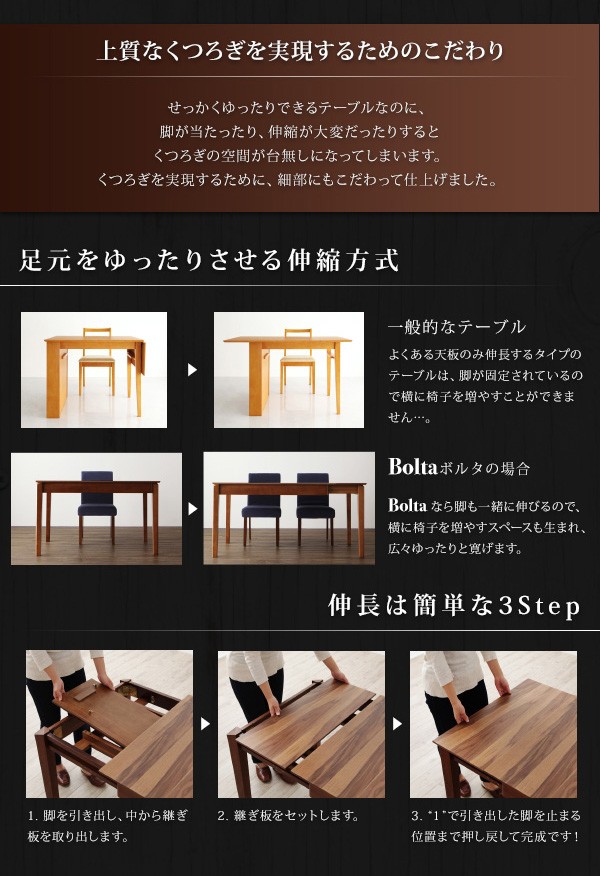 上質なくつろぎを実現するためのこだわり

せっかくゆったりできるテーブルなのに、脚が当たったり、伸縮が大変だったりするとくつろぎの空間が台無しになってしまいます。くつろぎを実現するために、細部にもこだわって仕上げました。

足元をゆったりさせる伸縮方式

一般的なテーブル

よくある天板のみ伸長するタイプのテーブルは、脚が固定されているので横に椅子を増やすことができません…。

Boltaボルタの場合

Bolta なら脚も一緒に伸びるので、横に椅子を増やすスペースも生まれ、広々ゆったりと寛げます。

伸長は簡単な3Step

1. 脚を引き出し、中から継ぎ板を取り出します。

2. 継ぎ板をセットします。

3. "1"で引き出した脚を止まる位置まで押し戻して完成です！