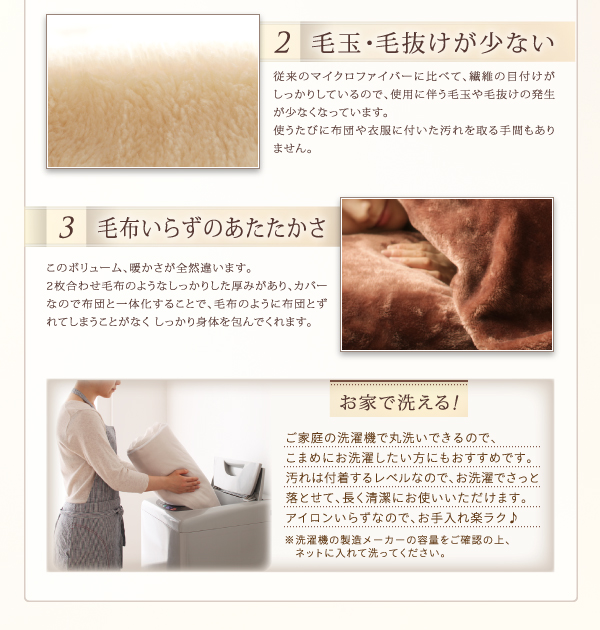 2 毛玉・毛抜けが少ない

従来のマイクロファイバーに比べて、繊維の目付けがしっかりしているので、使用に伴う毛玉や毛抜けの発生が少なくなっています。
使うたびに布団や衣服に付いた汚れを取る手間もありません。

3 毛布いらずのあたたかさ

このボリューム、暖かさが全然違います。
2枚合わせ毛布のようなしっかりした厚みがあり、カバーなので布団と一体化することで、毛布のように布団とずれてしまうことがなく しっかり身体を包んでくれます。

お家で洗える!

ご家庭の洗濯機で丸洗いできるので、
こまめにお洗濯したい方にもおすすめです。
汚れは付着するレベルなので、お洗濯でさっと落とせて、長く清潔にお使いいただけます。
アイロンいらずなので、お手入れ楽ラク♪
※洗濯機の製造メーカーの容量をご確認の上、ネットに入れて洗ってください。