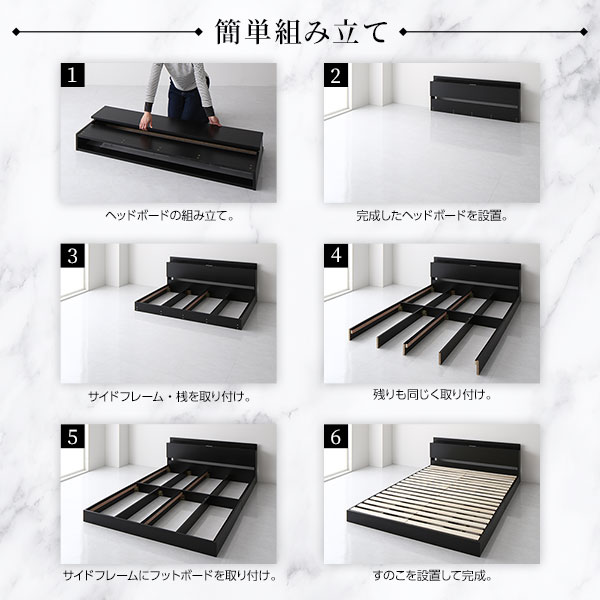 簡単組み立て

1

ヘッドボードの組み立て。

2

完成したヘッドボードを設置。

3

サイドフレーム・桟を取り付け。

4

残りも同じく取り付け。

5

サイドフレームにフットボードを取り付け。

6

すのこを設置して完成。