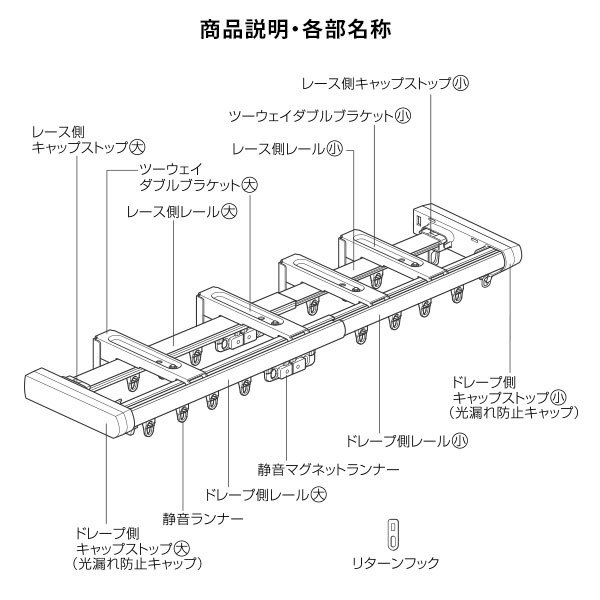 商品説明・各部名称

レース側キャップストップ㊙小

ツーウェイダブルブラケット小

レース側レール小

レース側
キャップストップ大

ツーウェイ
ダブルブラケット大

レース側レール大

ドレープ側
キャップストップ小
（光漏れ防止キャップ）

ドレープ側レール小

静音マグネットランナー

ドレープ側レール大

静音ランナー

ドレープ側
キャップストップ大
（光漏れ防止キャップ）

リターンフック