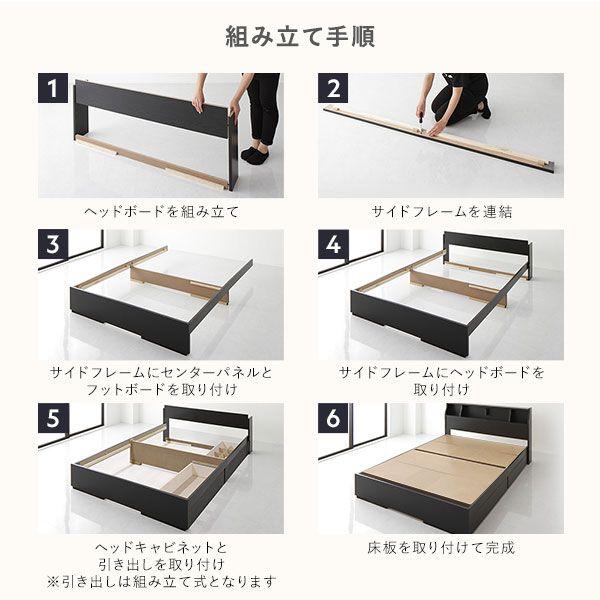 組み立て手順

1

ヘッドボードを組み立て

2

サイドフレームを連結

3

サイドフレームにセンターパネルとフットボードを取り付け

4

サイドフレームにヘッドボードを取り付け

5

ヘッドキャビネットと引き出しを取り付け
※引き出しは組み立て式となります

6

床板を取り付けて完成