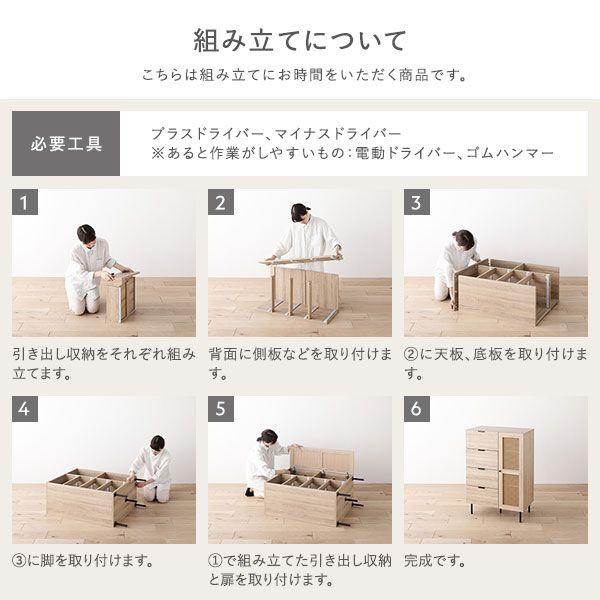 組み立てについて

こちらは組み立てにお時間をいただく商品です。

必要工具

プラスドライバー、マイナスドライバー
※あると作業がしやすいもの：電動ドライバー、ゴムハンマー

1

引き出し収納をそれぞれ組み立てます。

2

背面に側板などを取り付けます。

3

②に天板、底板を取り付けます。

4

③に脚を取り付けます。

5

①で組み立てた引き出し収納と扉を取り付けます。

6

完成です。