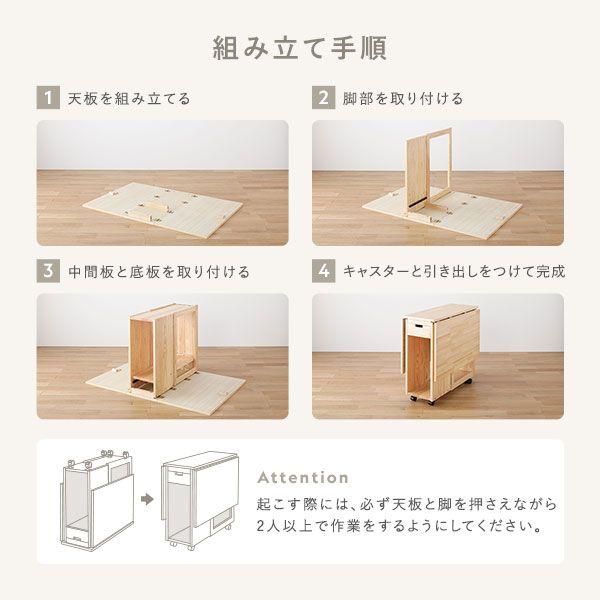 組み立て手順

1 天板を組み立てる

2 脚部を取り付ける

3 中間板と底板を取り付ける

4 キャスターと引き出しをつけて完成

Attention
起こす際には、必ず天板と脚を押さえながら2人以上で作業をするようにしてください。