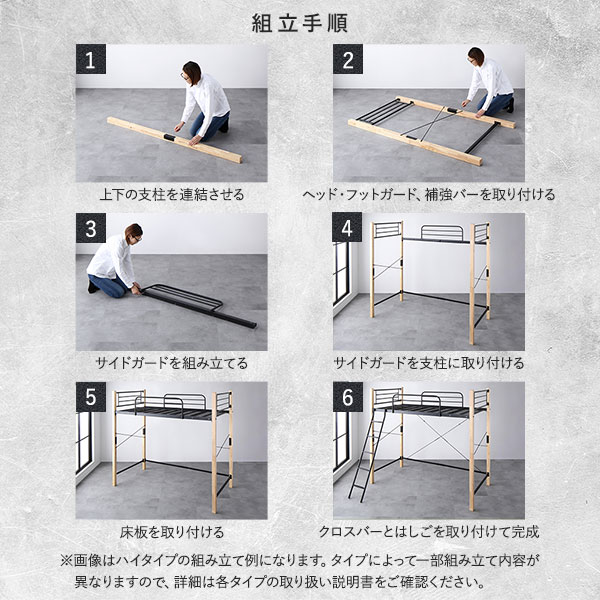 組立手順

1
上下の支柱を連結させる

2
ヘッド・フットガード、補強バーを取り付ける

3
サイドガードを組み立てる

4
サイドガードを支柱に取り付ける

5
床板を取り付ける

6
クロスバーとはしごを取り付けて完成

※画像はハイタイプの組み立て例になります。タイプによって一部組み立て内容が異なりますので、詳細は各タイプの取り扱い説明書をご確認ください。