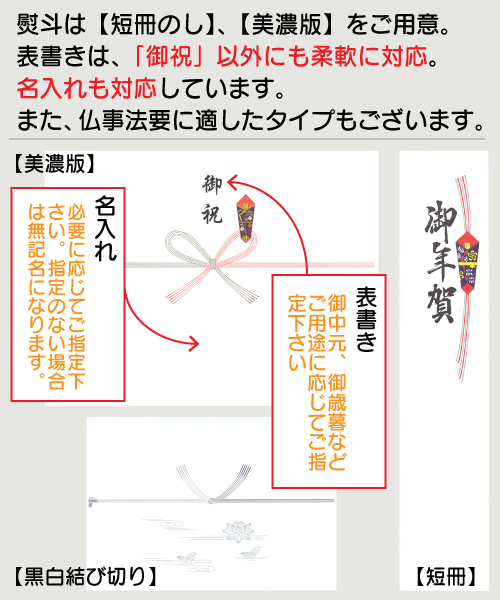 熨斗は【短冊のし】、【美濃版】をご用意。
表書きは、「御祝」以外にも柔軟に対応。
名入れも対応しています。
また、仏事法要に適したタイプもございます。

【美濃版】

御祝

名入れ

必要に応じてご指定下さい。指定のない場合は無記名になります。

表書き

御中元、御歳暮などご用途に応じてご指定下さい

御年賀

【黒白結び切り】

【短冊】